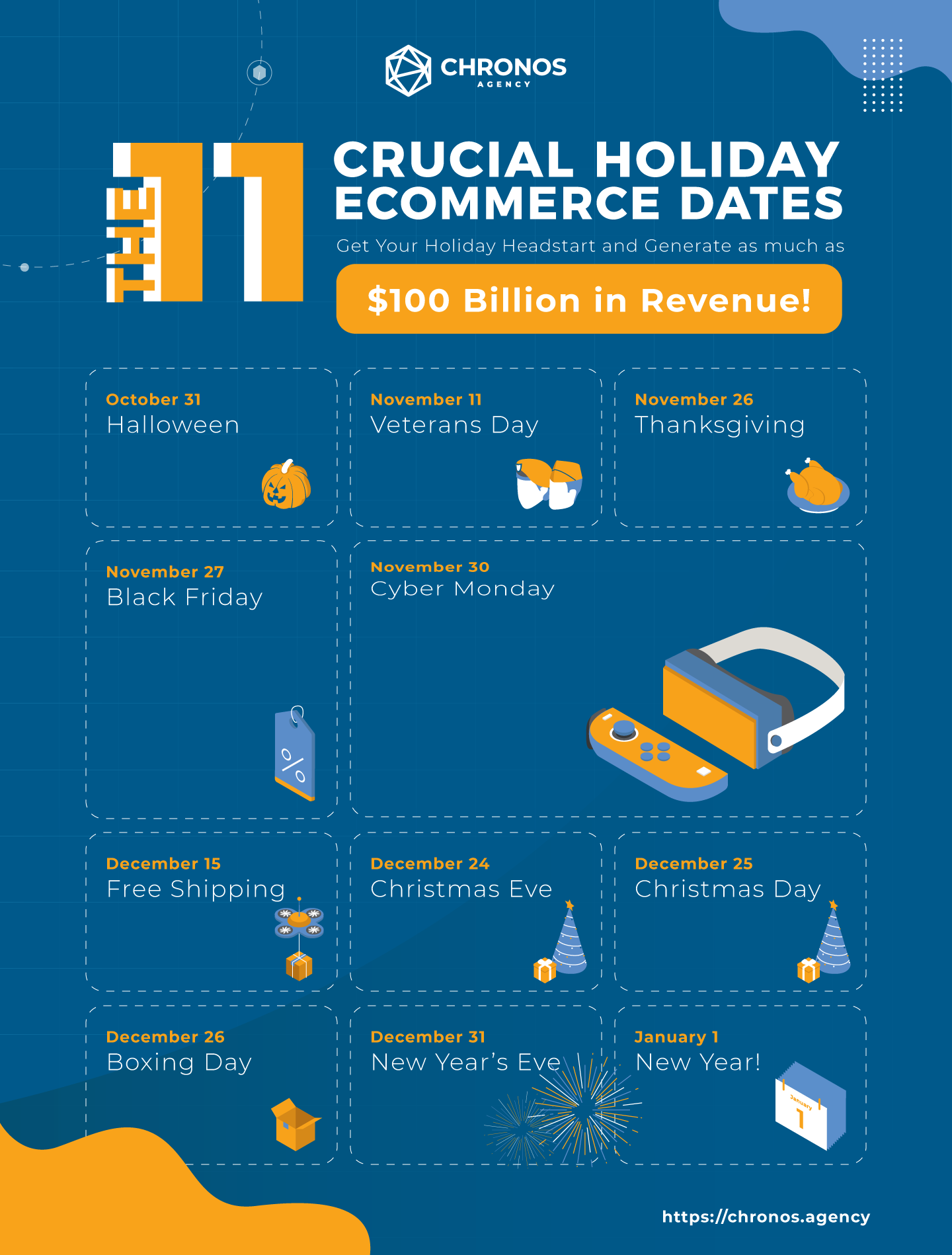 CHRONOS AGENCY

THE 11 CRUCIAL HOLIDAY ECOMMERCE DATES

Get Your Holiday Headstart and Generate as much as

$100 Billion in Revenue!

October 31
Halloween

November 11
Veterans Day

November 26
Thanksgiving

November 27
Black Friday

%

November 30
Cyber Monday

December 15
Free Shipping

December 24
Christmas Eve

December 25
Christmas Day

December 26
Boxing Day

December 31
New Year's Eve

January 1
New Year!

January
1

https://chronos.agency