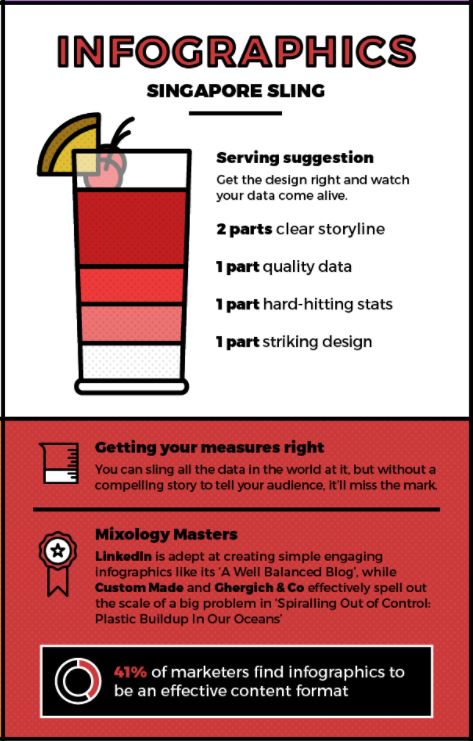 INFOGRAPHICS

SINGAPORE SLING

Serving suggestion

Get the design right and watch your data come alive.

2 parts clear storyline

1 part quality data

1 part hard-hitting stats

1 part striking design

Getting your measures right

You can sling all the data in the world at it, but without a compelling story to tell your audience, it'll miss the mark.

Mixology Masters

LinkedIn is adept at creating simple engaging infographics like its 'A Well Balanced Blog', while Custom Made and Ghergich & Co effectively spell out the scale of a big problem in 'Spiralling Out of Control: Plastic Buildup In Our Oceans'

41% of marketers find infographics to be an effective content format